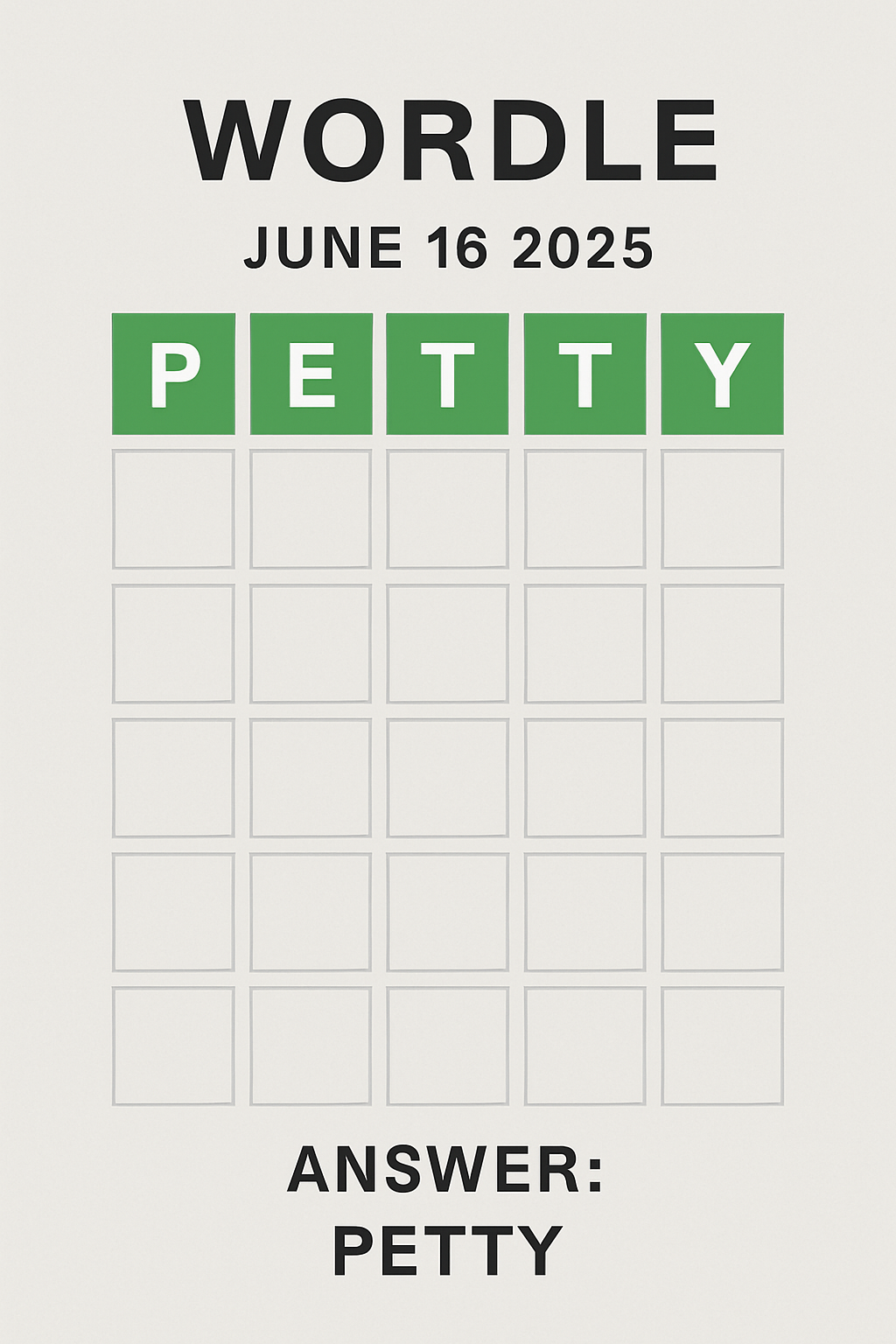 WORDLE

JUNE 16 2025

P E T T Y

ANSWER:
PETTY